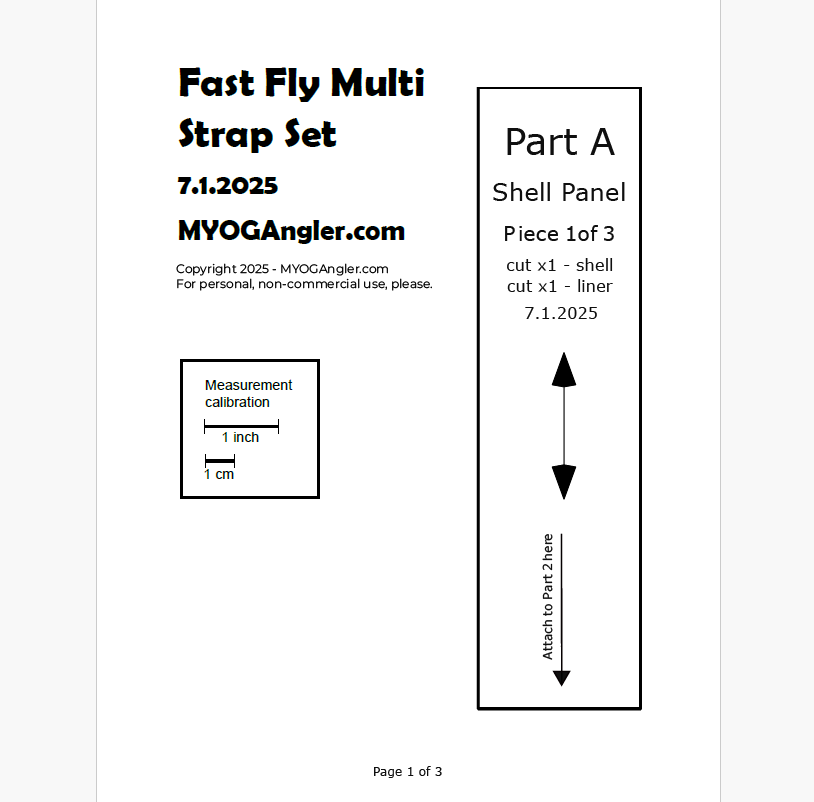 Fast Fly Multi Strap Set

7.1.2025

MYOGAngler.com

Copyright 2025 - MYOGAngler.com
For personal, non-commercial use, please.

Measurement calibration

1 inch

1 cm

Part A

Shell Panel

Piece 1of 3

cut x1 - shell
cut x1 - liner

7.1.2025

Attach to Part 2 here

Page 1 of 3